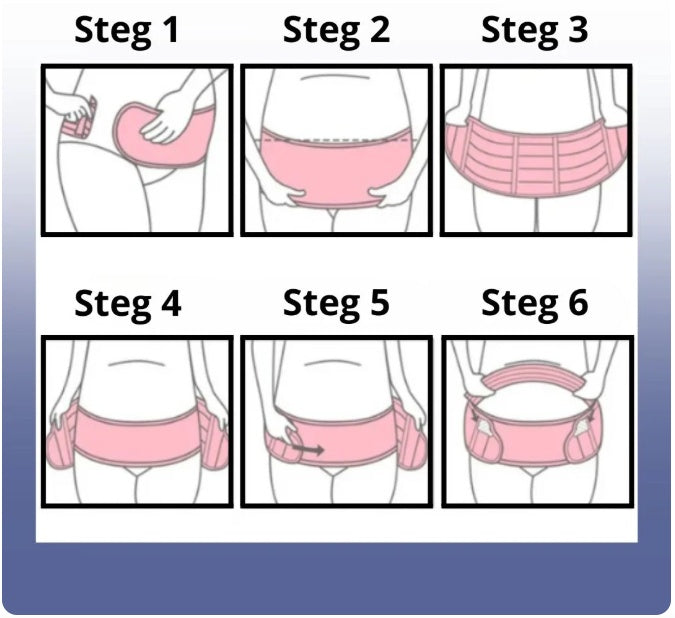 Steg 1
Steg 2
Steg 3

Steg 4
Steg 5
Steg 6